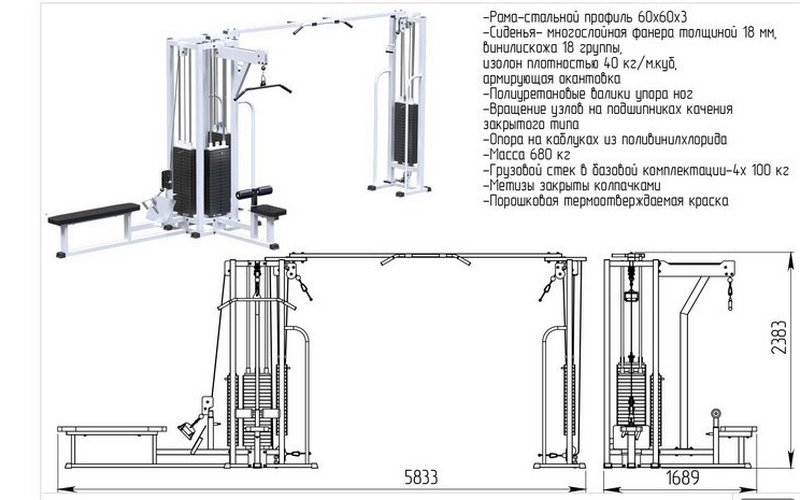 -Рама-стальной профиль 60х60х3
-Сиденья- многослойная фанера толщиной 18 мм, винилискожа 18 группы, изолон плотностью 40 кг/м.куб, армирующая окантовка
-Полиуретановые валики упора ног
-Вращение узлов на подшипниках качения закрытого типа
-Опора на каблуках из поливинилхлорида
-Масса 680 кг
-Грузовой стек в базовой комплектации-4х 100 кг
-Метизы закрыты колпачками
-Порошковая термоотверждаемая краска

2383

5833

1689